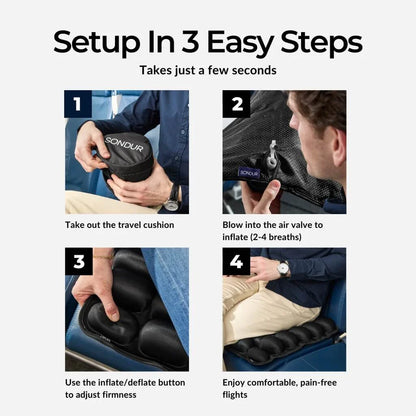 Setup In 3 Easy Steps

Takes just a few seconds

1

SONDUR

Take out the travel cushion

2

SONDUR

Blow into the air valve to inflate (2-4 breaths)

3

Use the inflate/deflate button to adjust firmness

4

Enjoy comfortable, pain-free flights